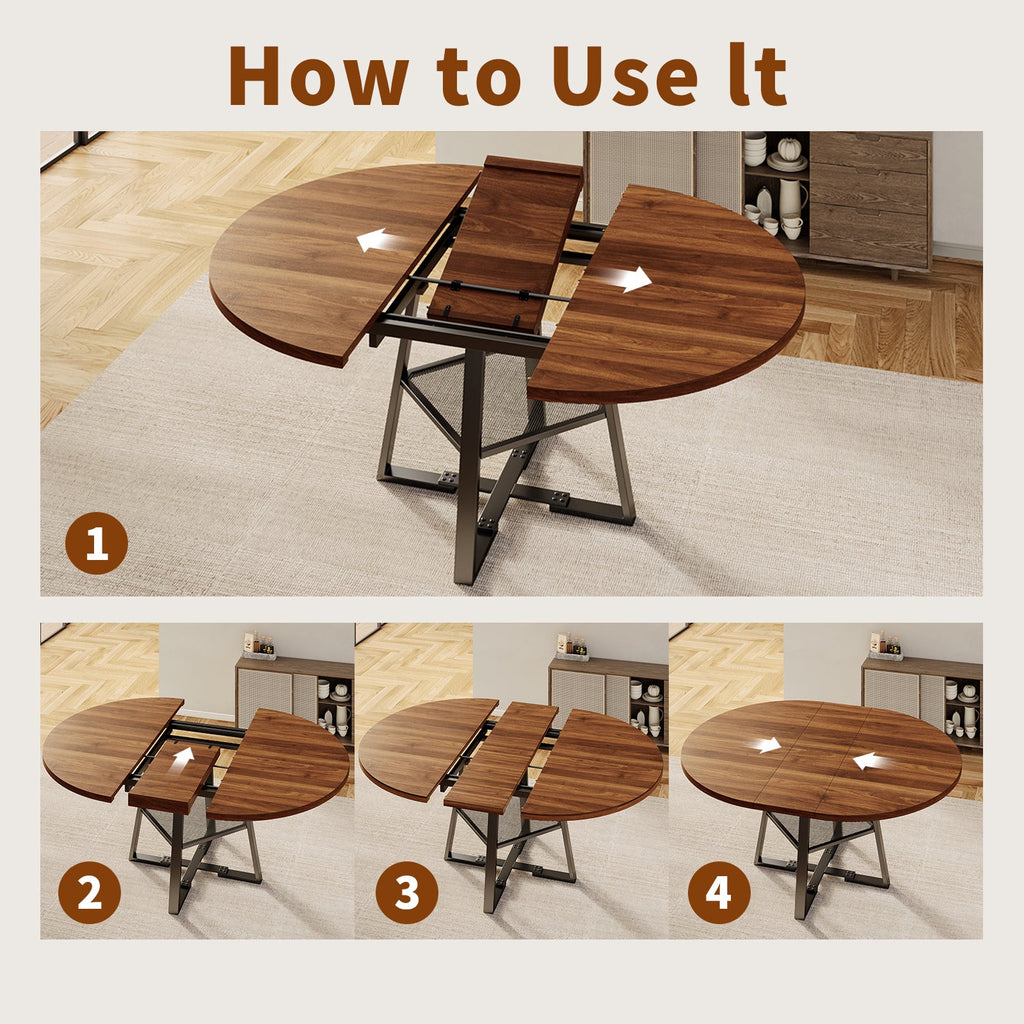 How to Use It

1

2

3

4